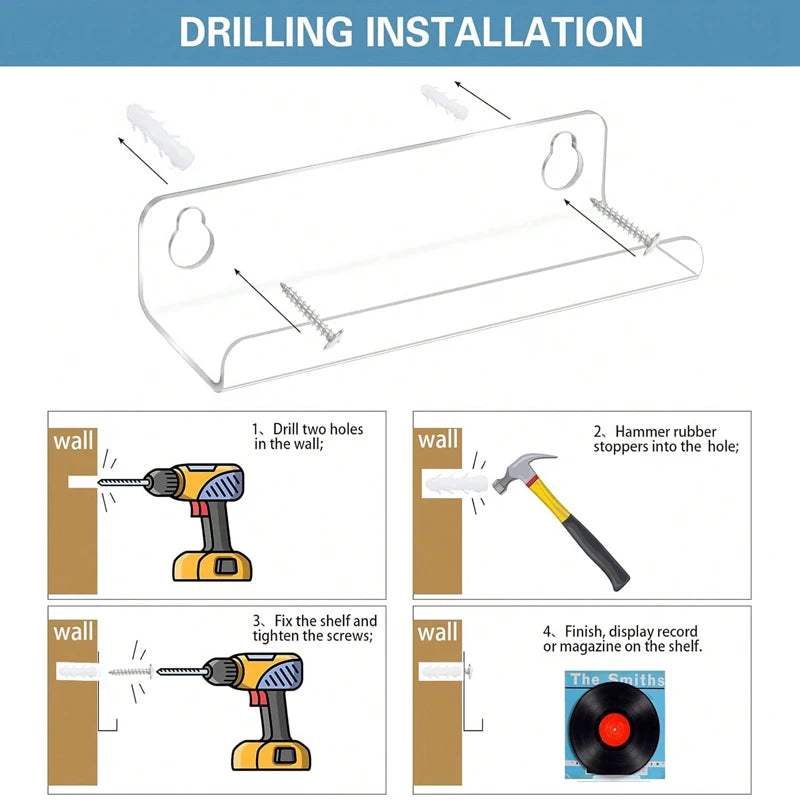 DRILLING INSTALLATION

wall

1、Drill two holes in the wall;

wall

2、Hammer rubber stoppers into the hole;

wall

3、Fix the shelf and tighten the screws;

wall

4、Finish, display record or magazine on the shelf.

The Smiths